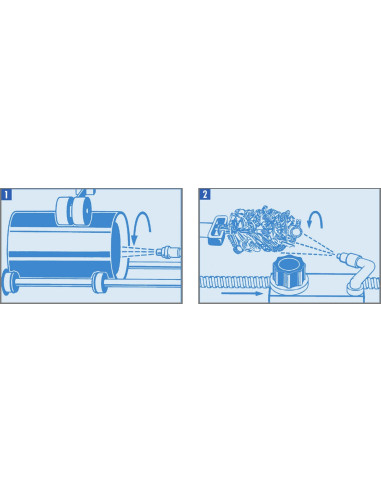 1

2