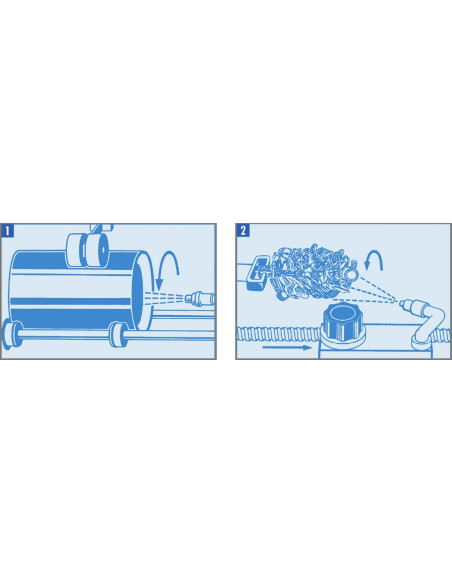 1

2